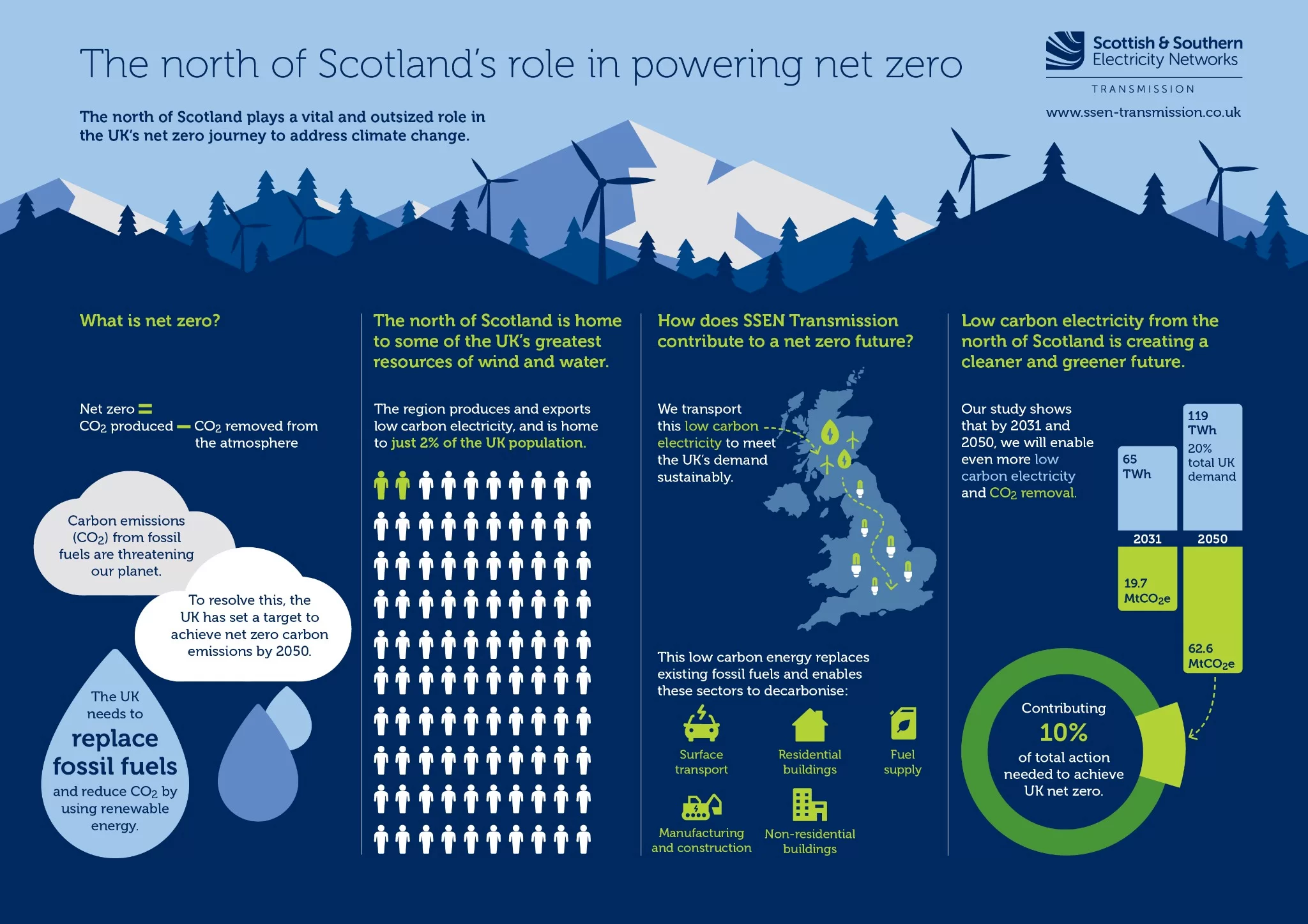 The north of Scotland's role in powering net zero

Scottish & Southern Electricity Networks
TRANSMISSION
www.ssen-transmission.co.uk

The north of Scotland plays a vital and outsized role in the UK's net zero journey to address climate change.

What is net zero?

Net zero =
$CO_2$ produced − $CO_2$ removed from the atmosphere

Carbon emissions ($CO_2$) from fossil fuels are threatening our planet.

To resolve this, the UK has set a target to achieve net zero carbon emissions by 2050.

The UK needs to replace fossil fuels and reduce $CO_2$ by using renewable energy.

The north of Scotland is home to some of the UK's greatest resources of wind and water.

The region produces and exports low carbon electricity, and is home to just 2% of the UK population.

How does SSEN Transmission contribute to a net zero future?

We transport this low carbon electricity to meet the UK's demand sustainably.

This low carbon energy replaces existing fossil fuels and enables these sectors to decarbonise:

Surface transport
Residential buildings
Fuel supply
Manufacturing and construction
Non-residential buildings

Low carbon electricity from the north of Scotland is creating a cleaner and greener future.

Our study shows that by 2031 and 2050, we will enable even more low carbon electricity and $CO_2$ removal.

65 TWh
119 TWh
20% total UK demand
2031
2050
19.7 $MtCO_2e$
62.6 $MtCO_2e$

Contributing 10% of total action needed to achieve UK net zero.